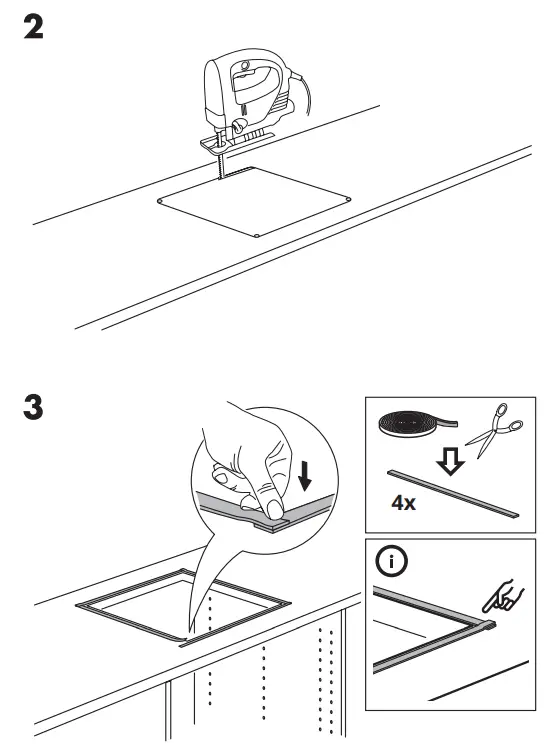 2

3

4x

i