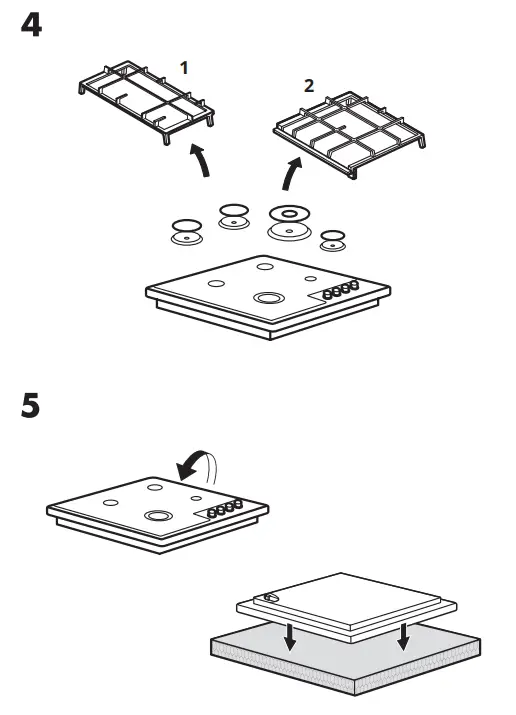 4

1

2

5