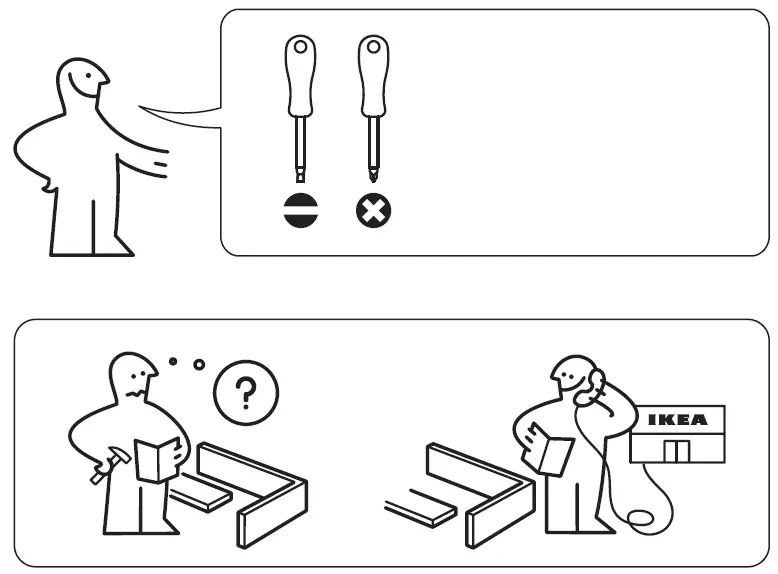 ?

IKEA