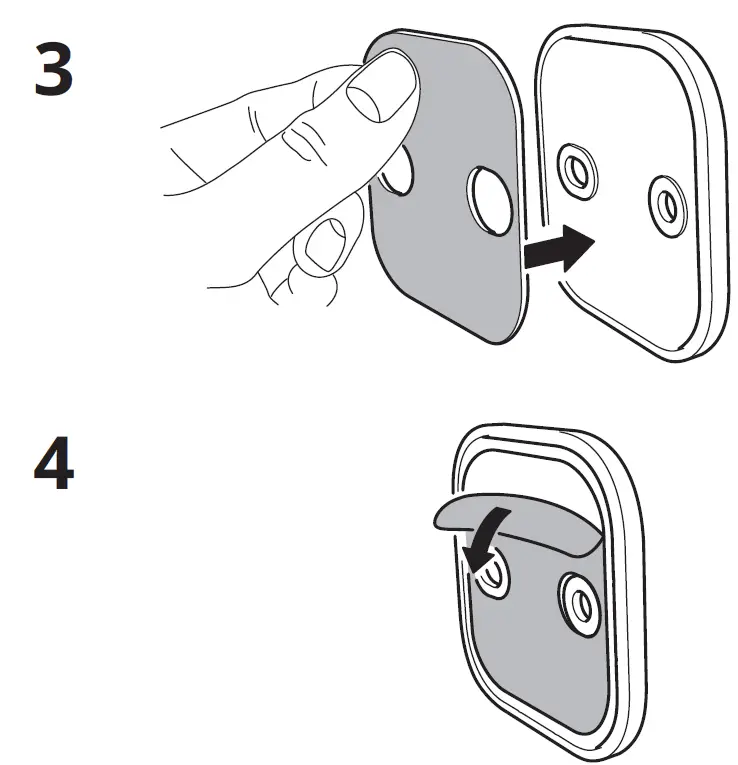 3

4