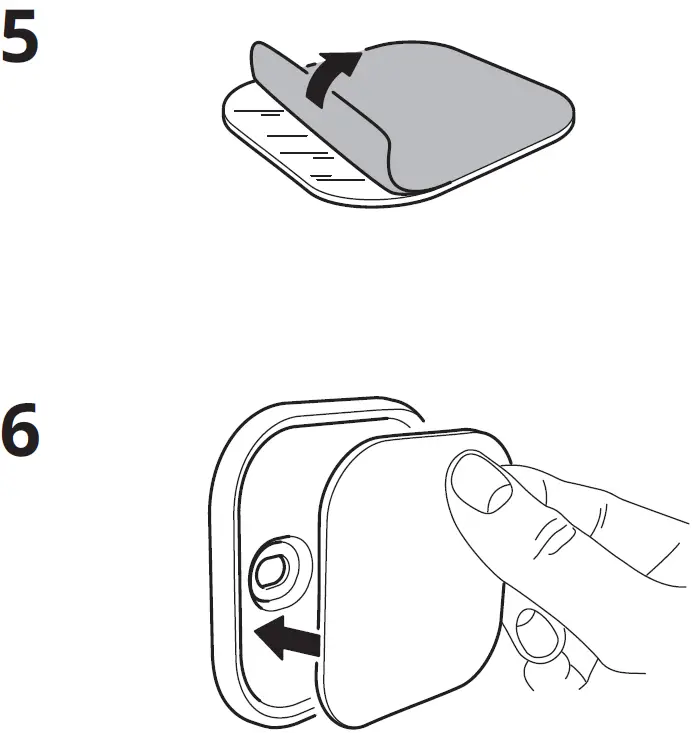 5

6