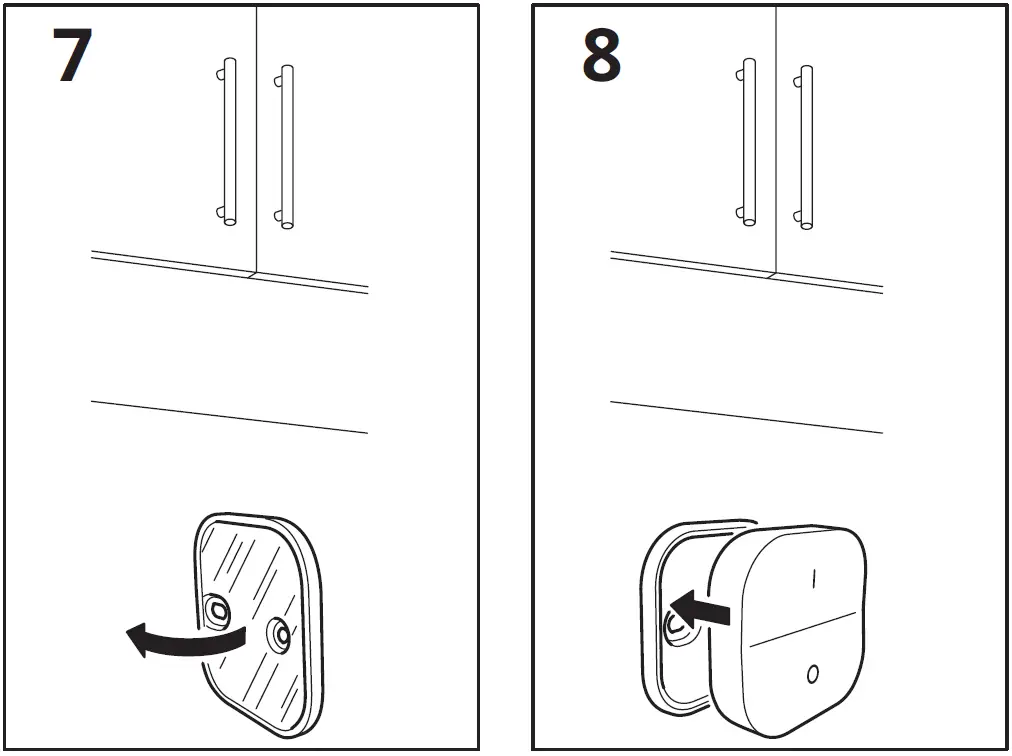 7

8

I

O