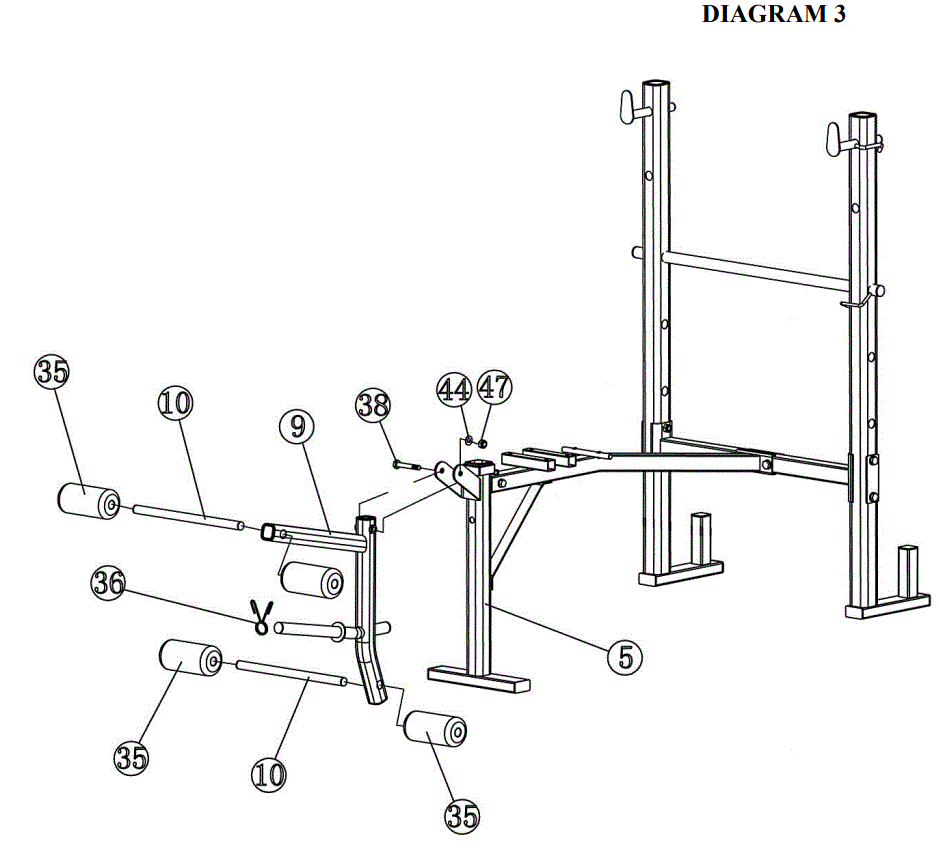 DIAGRAM 3

35

10

9

38

44

47

36

5

35

10

35