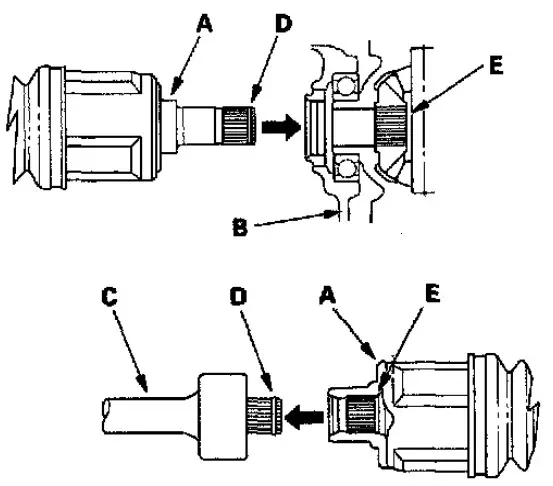 A
D
E
B

C
D
A
E