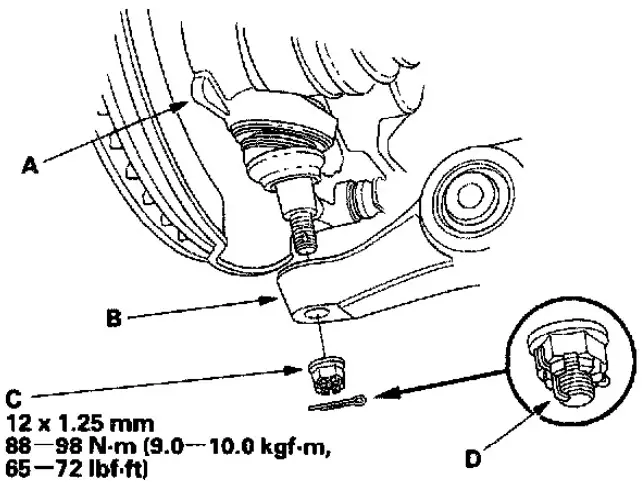 A

B

C
12 x 1.25 mm
88—98 N·m (9.0—10.0 kgf·m,
65—72 lbf·ft)

D