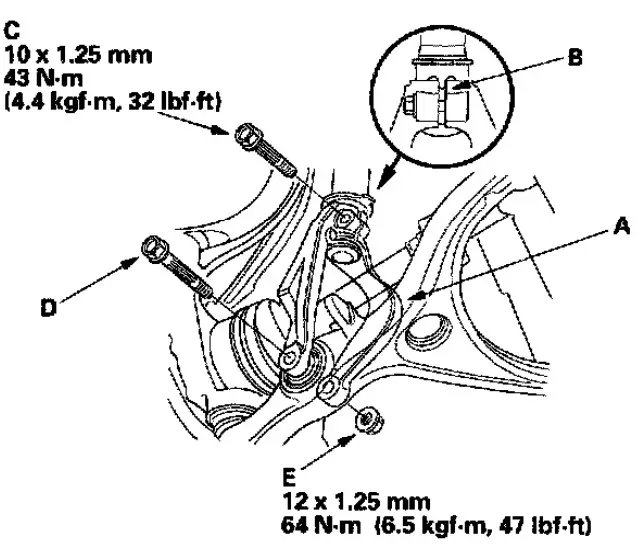 C
10 x 1.25 mm
43 N·m
(4.4 kgf·m, 32 lbf·ft)

B

A

D

E
12 x 1.25 mm
64 N·m (6.5 kgf·m, 47 lbf·ft)