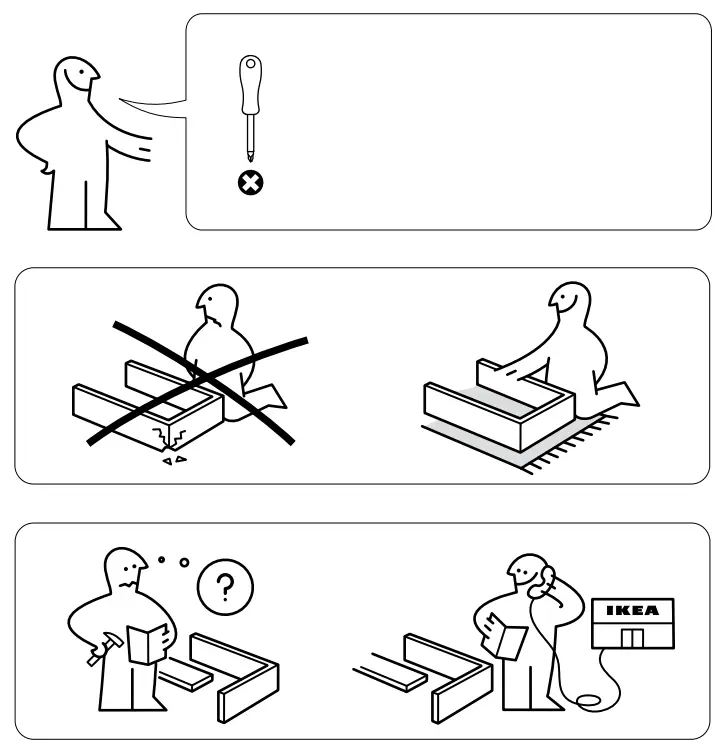 ?

IKEA