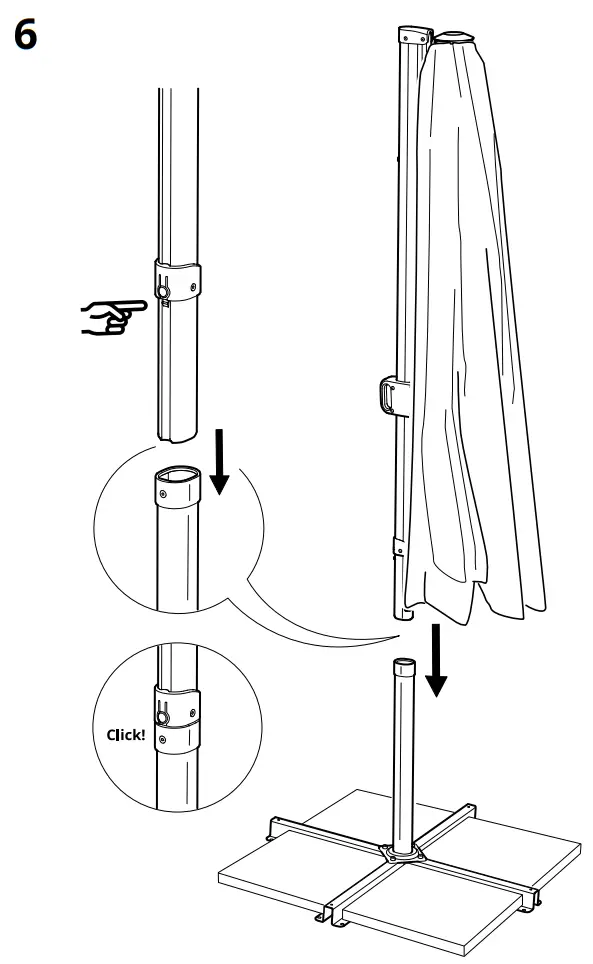 6

Click!