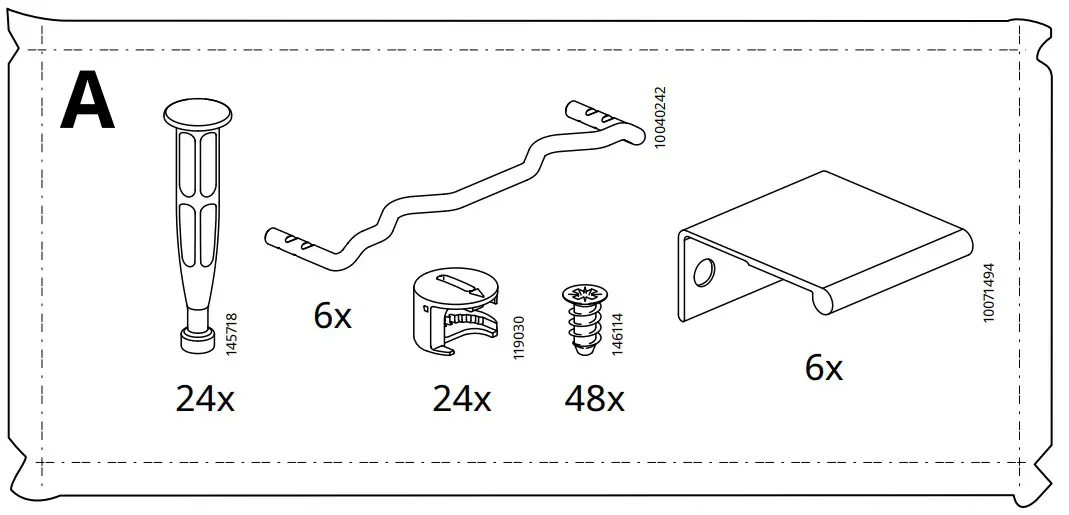 A

145718

24x

10040242

6x

119030

24x

146114

48x

10071494

6x