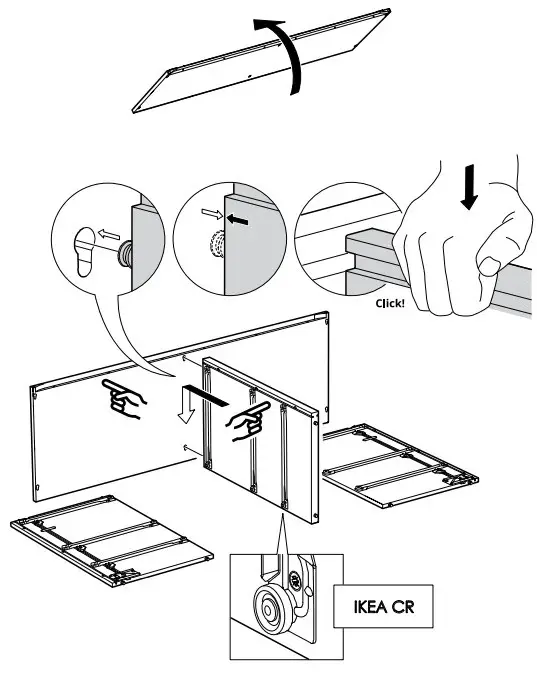 Click!

IKEA CR