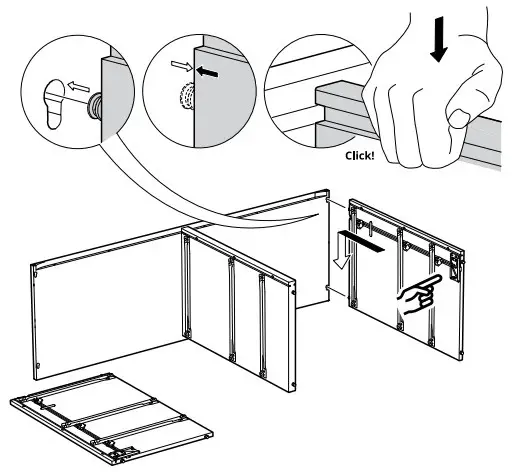 Click!