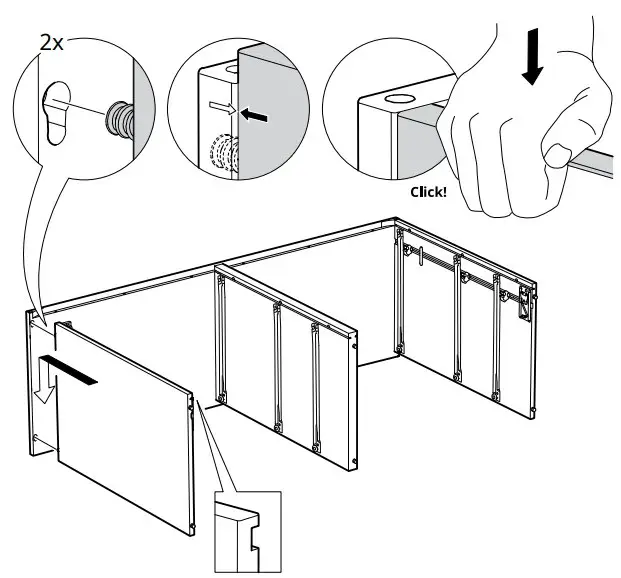 2x

Click!