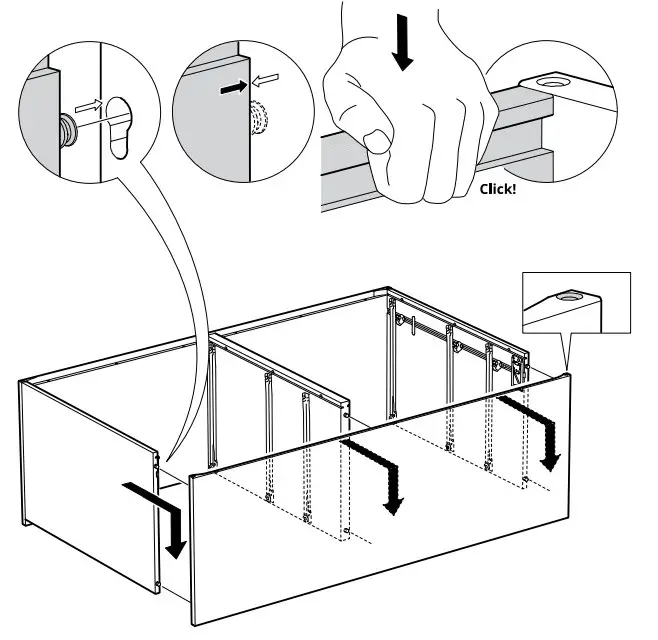 Click!