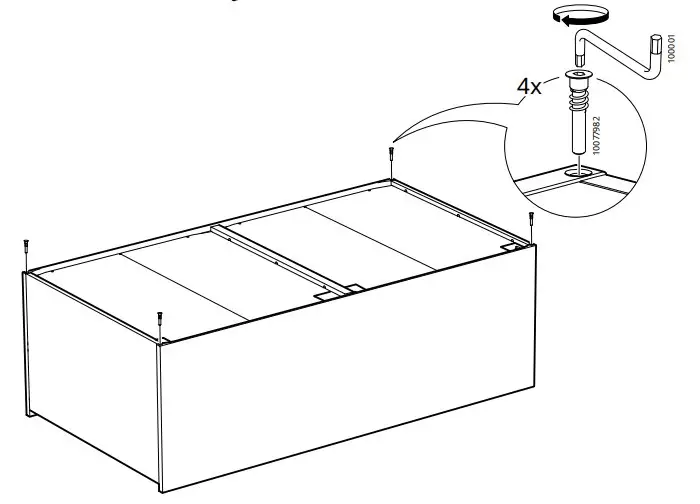 100001

4x

10077982