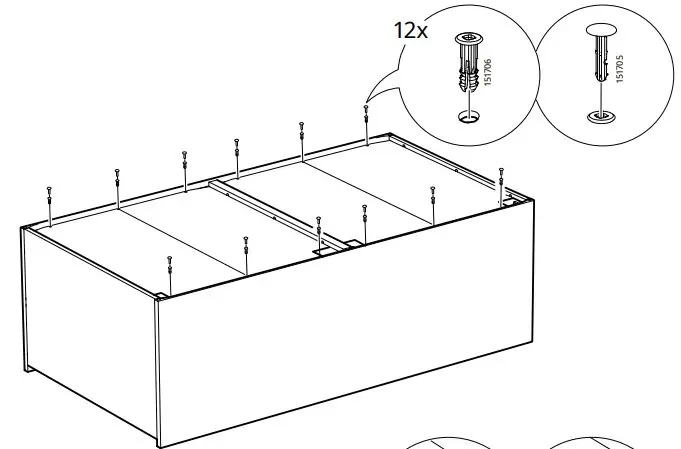 12x
151706
151705