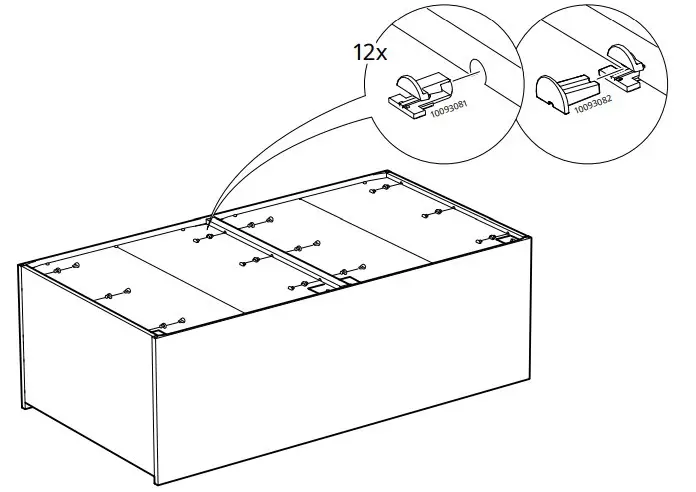 12x

10093081

10093082