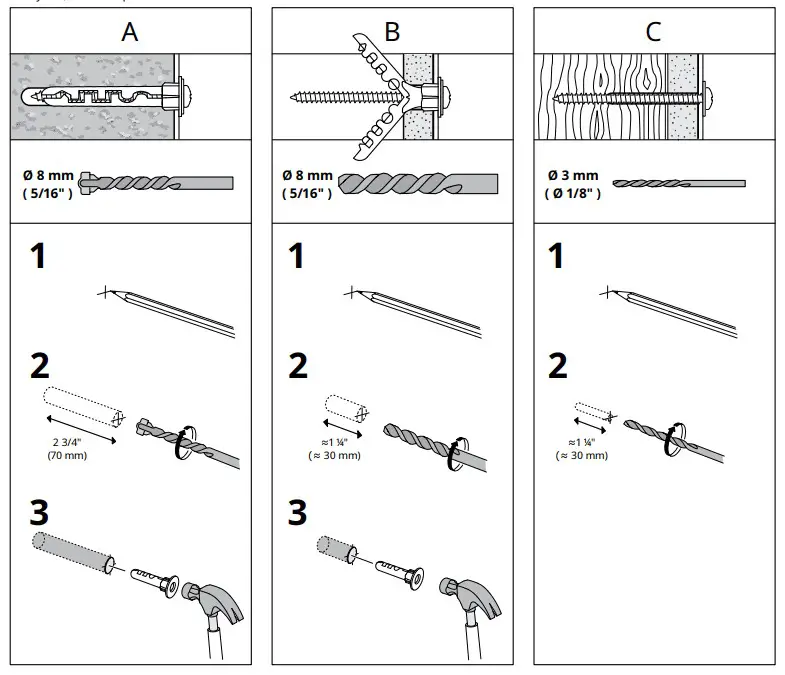 A

Ø 8 mm
( 5/16" )

1

2

2 3/4"
(70 mm)

3

B

Ø 8 mm
( 5/16" )

1

2

≈1 ¼"
(≈ 30 mm)

3

C

Ø 3 mm
( Ø 1/8" )

1

2

≈1 ¼"
(≈ 30 mm)