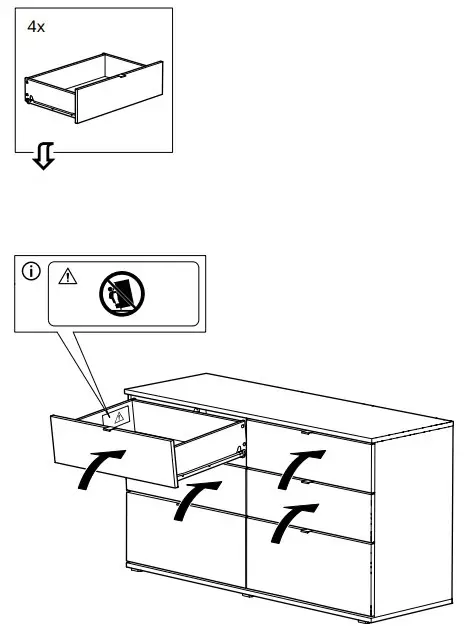 4x