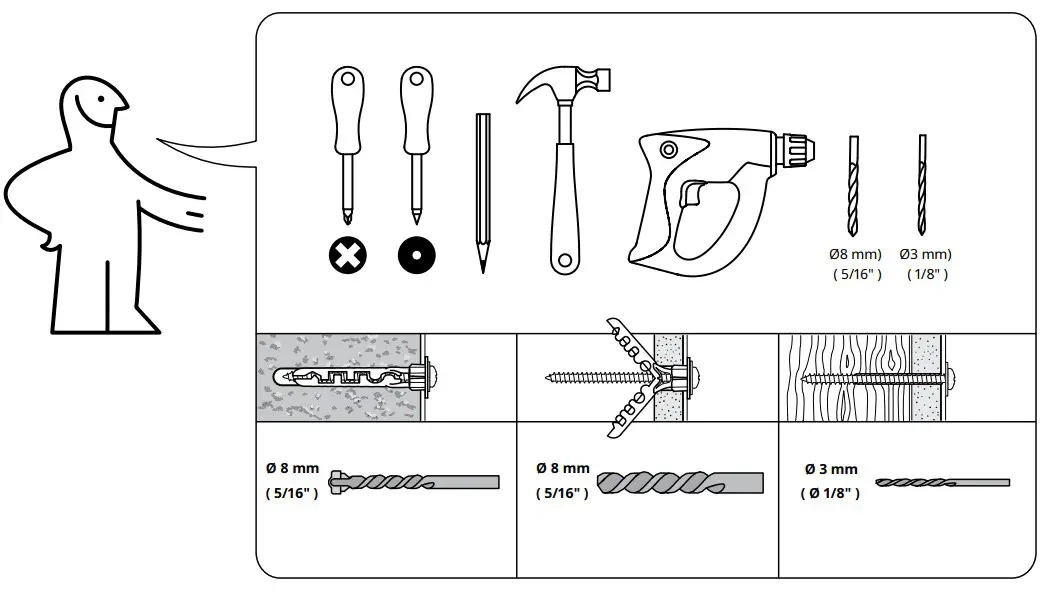 Ø8 mm)
( 5/16" )

Ø3 mm)
( 1/8" )

Ø 8 mm
( 5/16" )

Ø 8 mm
( 5/16" )

Ø 3 mm
( Ø 1/8" )