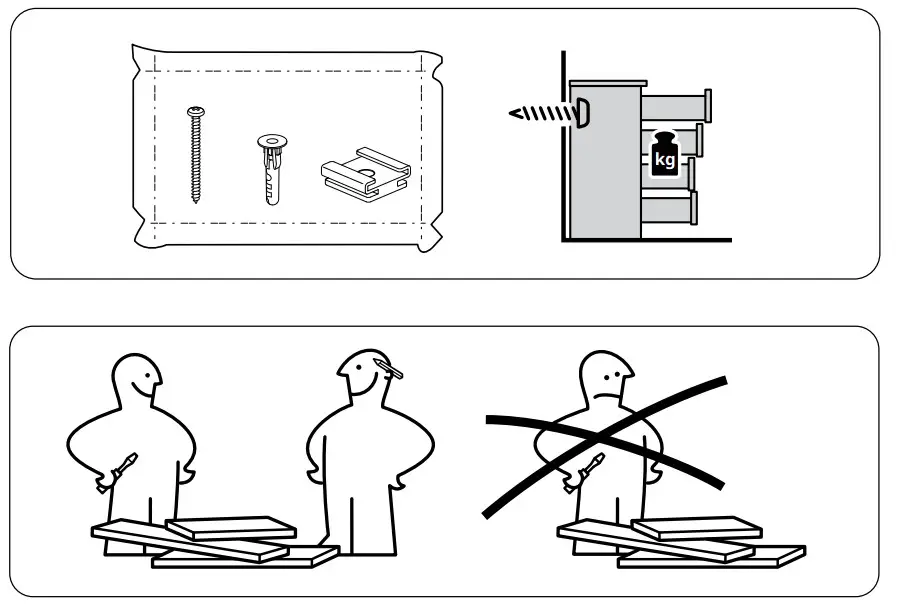 kg