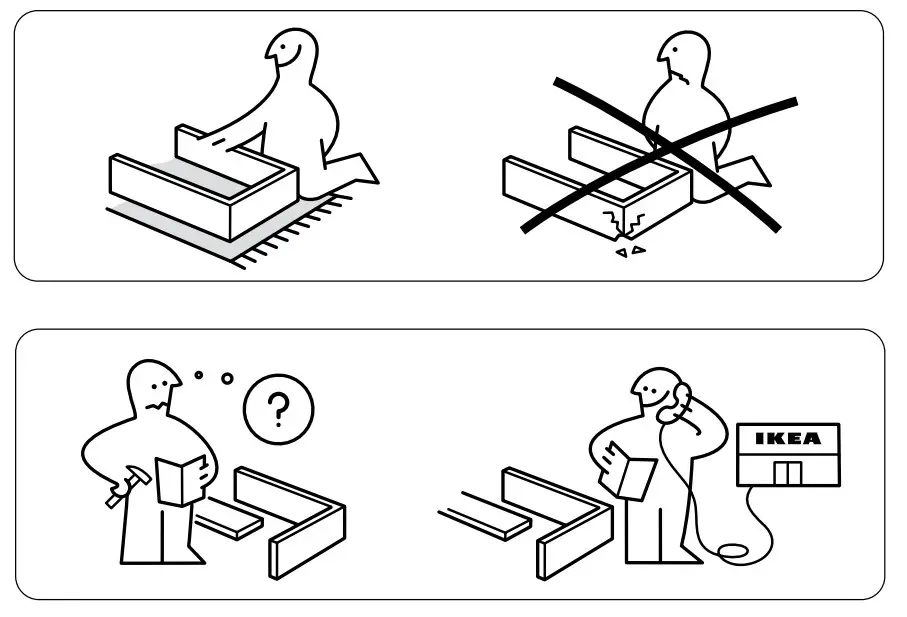 ?

IKEA