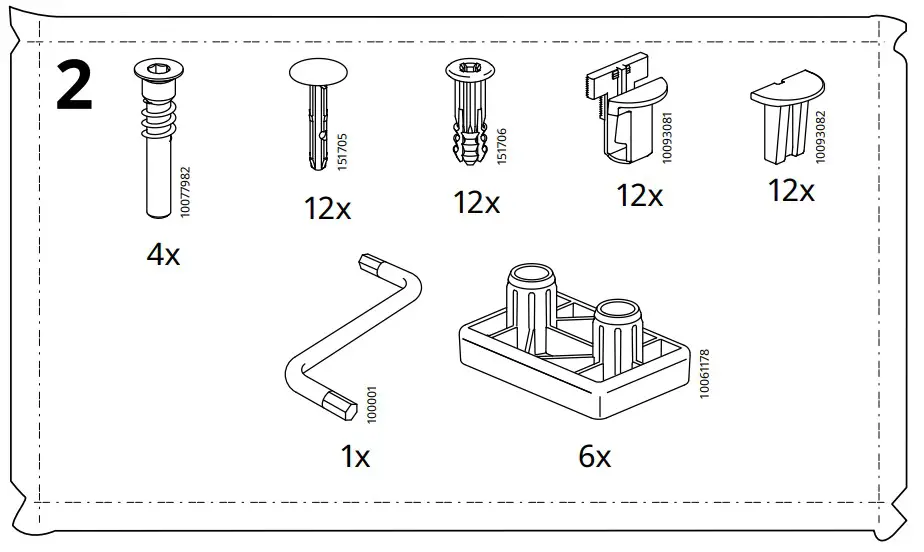 2

10077982
4x

151705
12x

151706
12x

10093081
12x

10093082
12x

100001
1x

10061178
6x