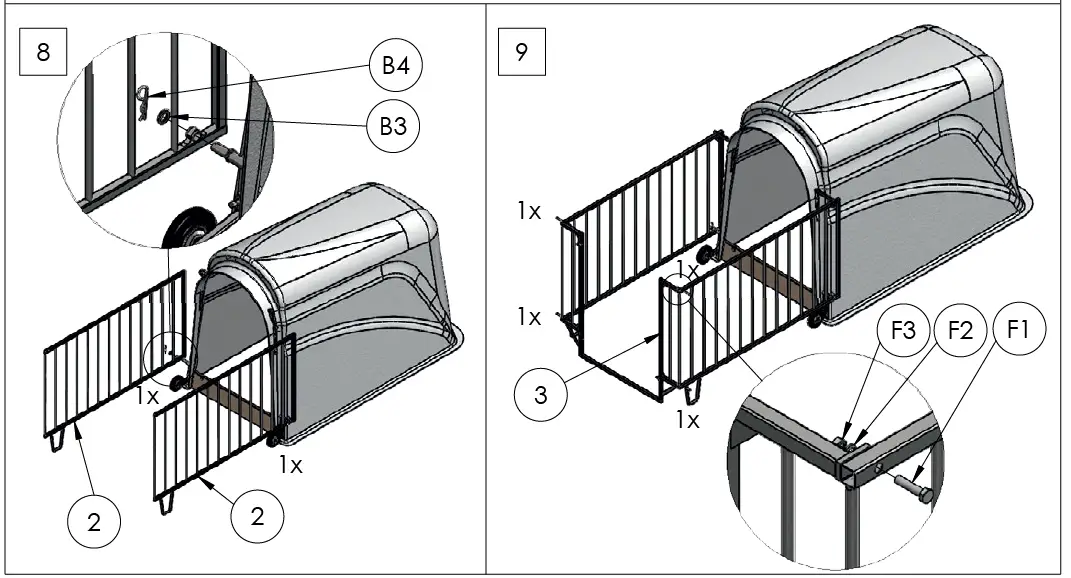 8

B4

B3

1x

1x

2

2

9

1x

1x

1x

1x

3

F3

F2

F1