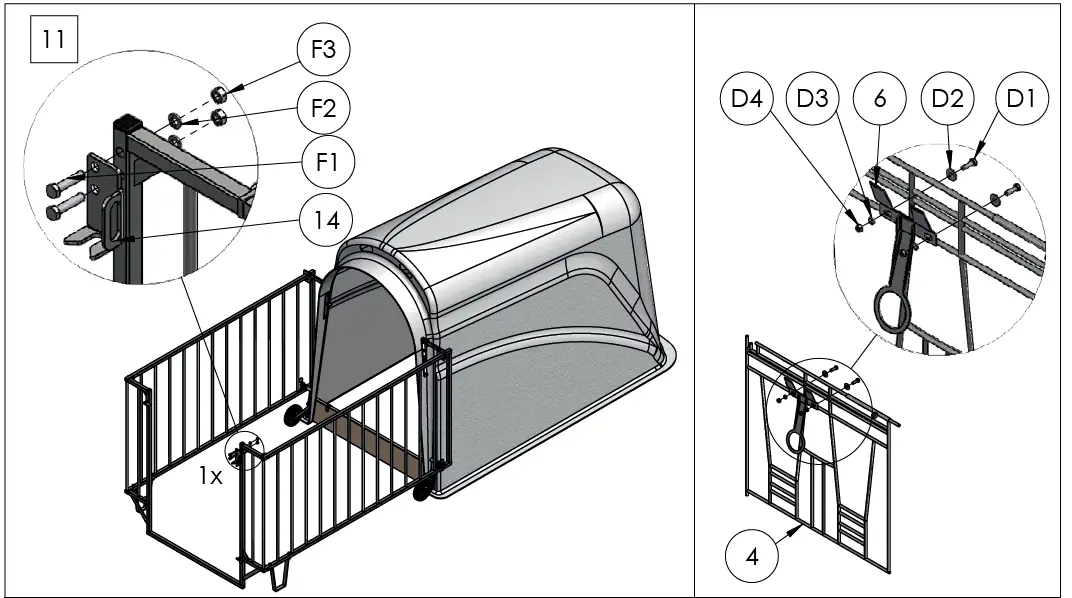 11

F3

F2

F1

14

1x

D4 D3 6 D2 D1

4