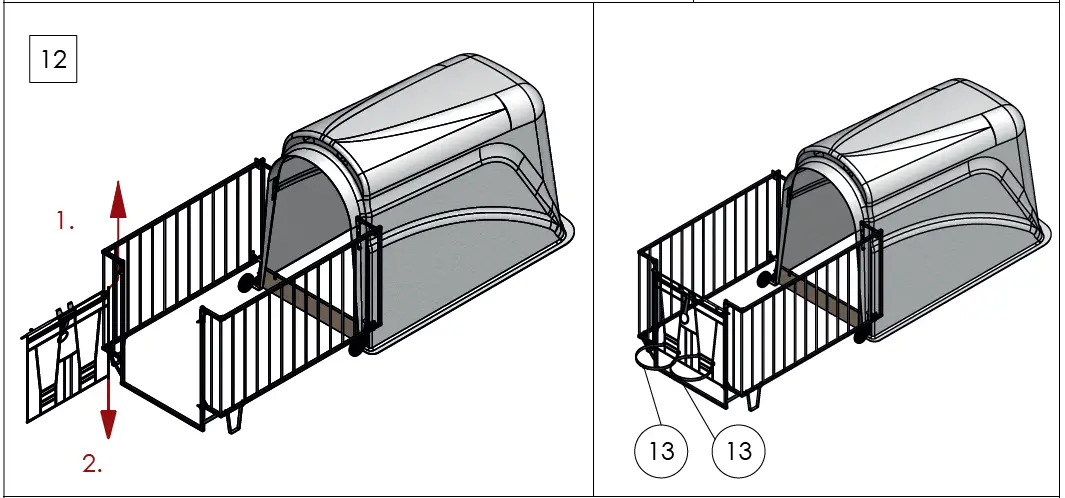 12

1.

2.

13

13