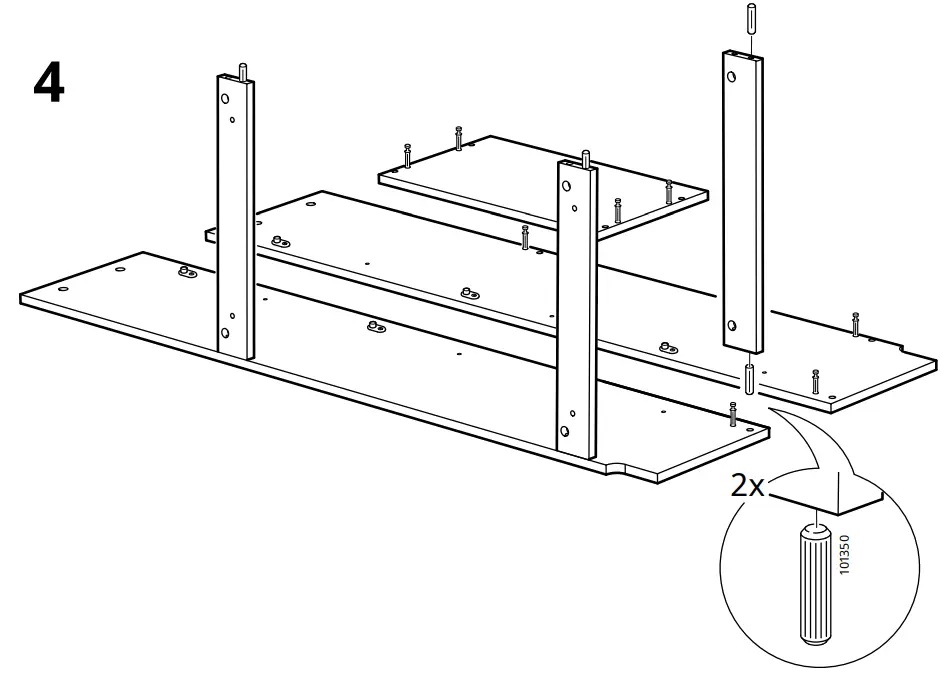 4

2x

101350