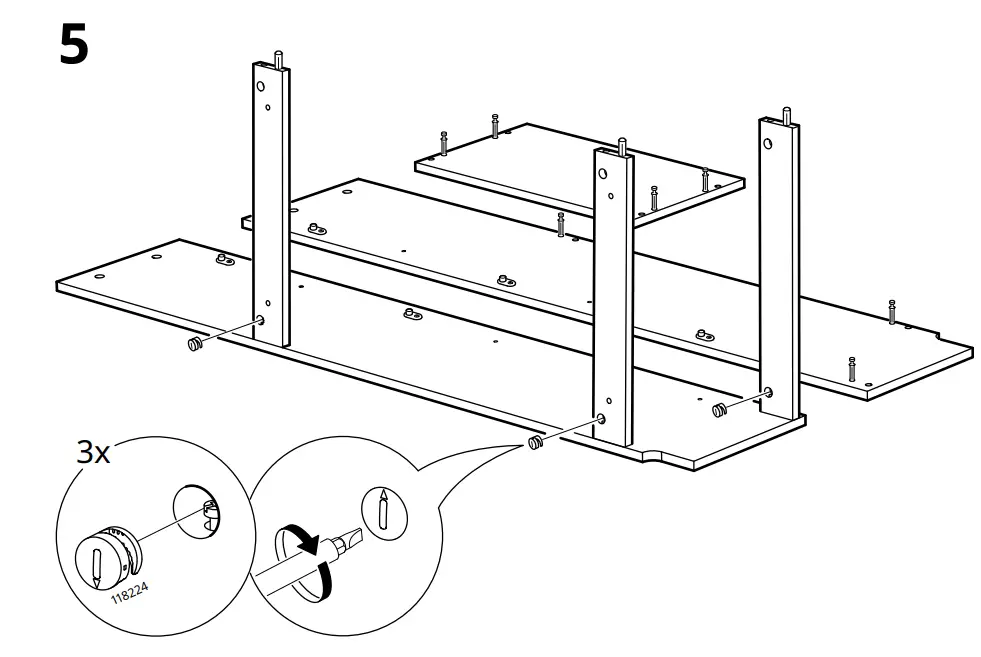 5

3x

118224