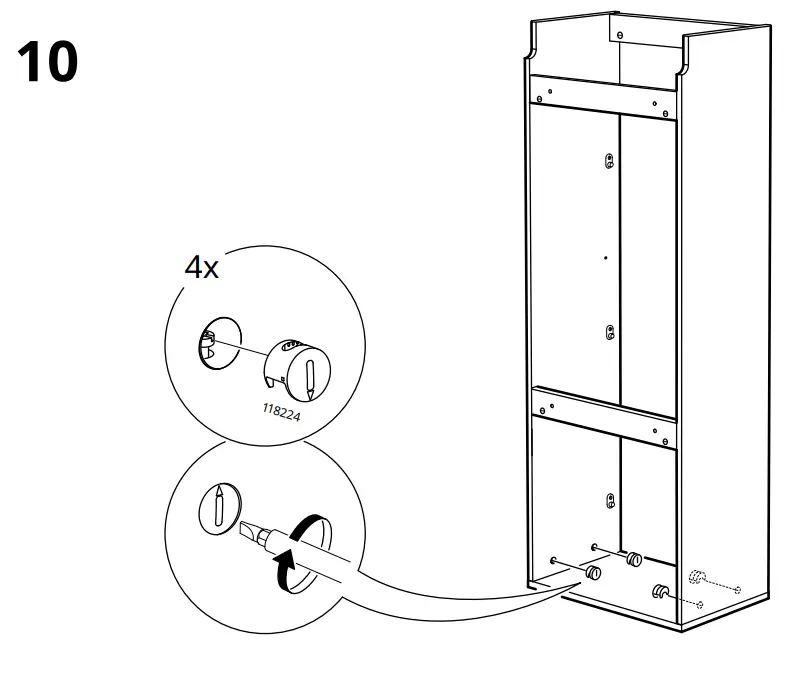 10

4x

118224