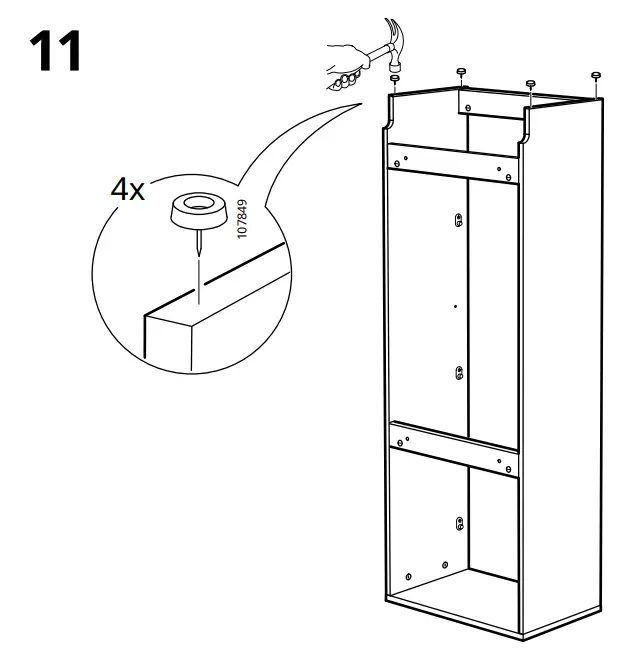 11

4x

107849