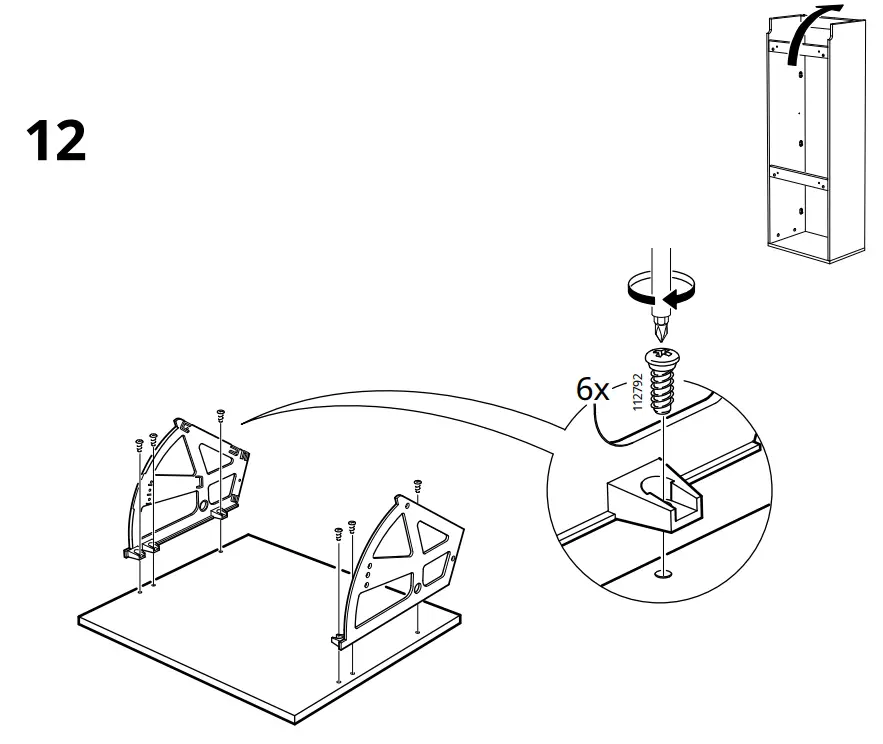 12

6x

112792