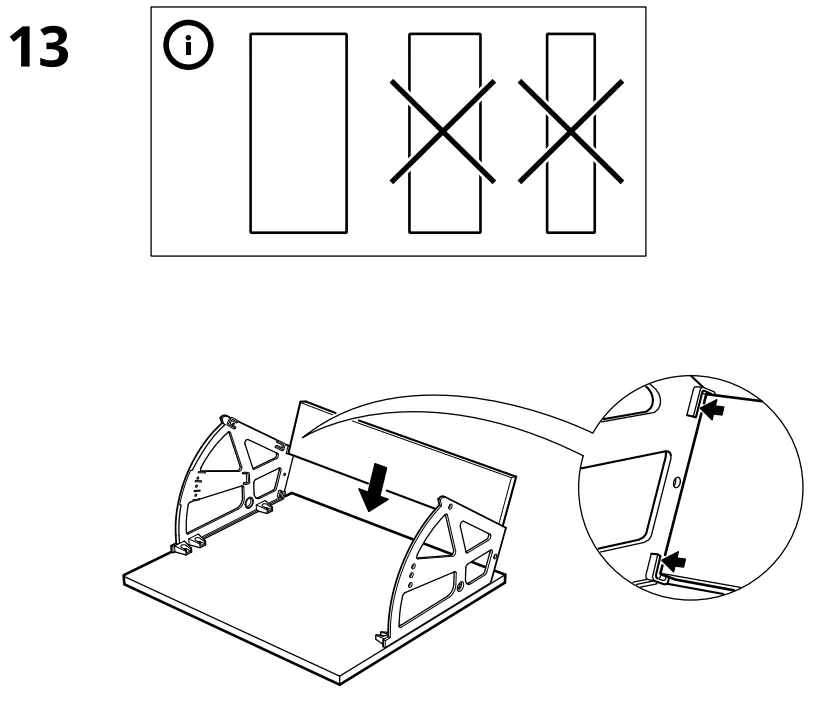 13

i