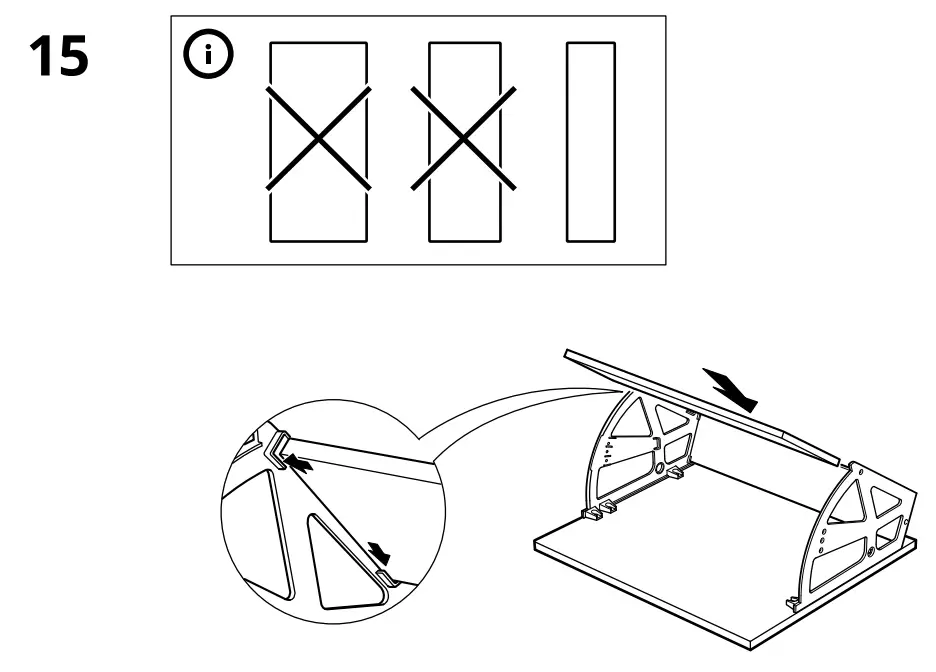 15

i