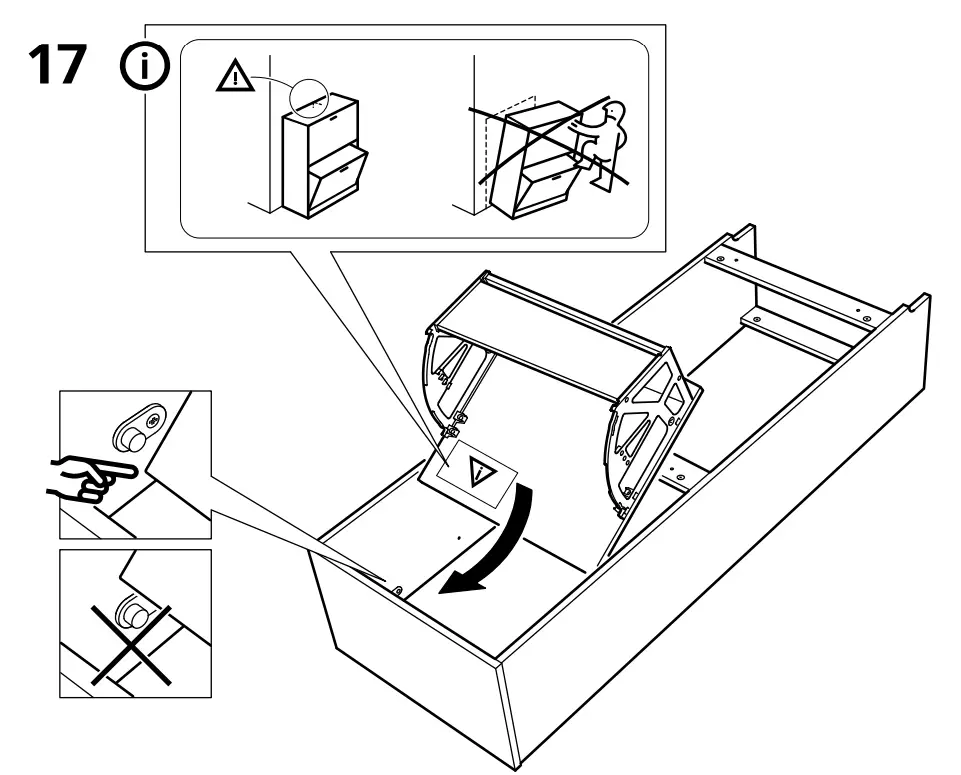 17