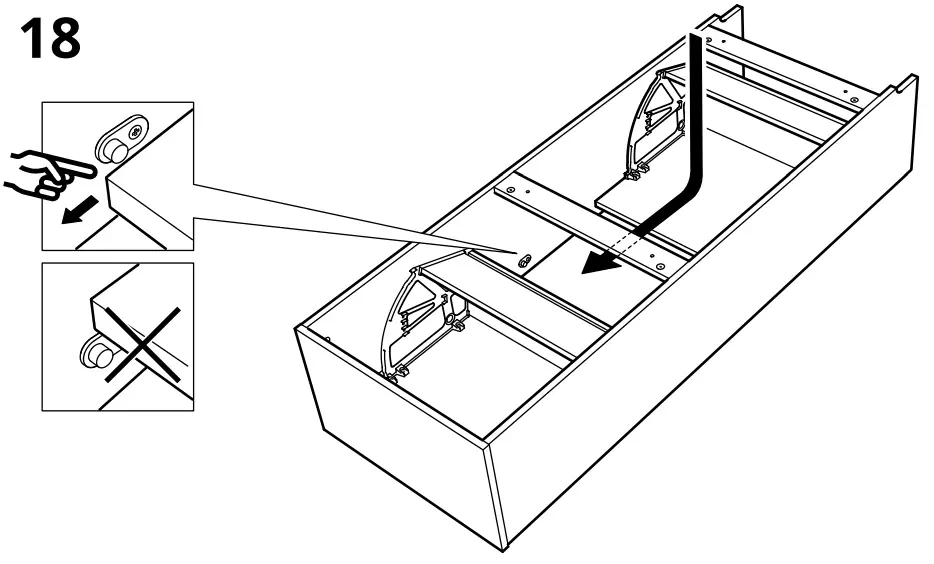 18