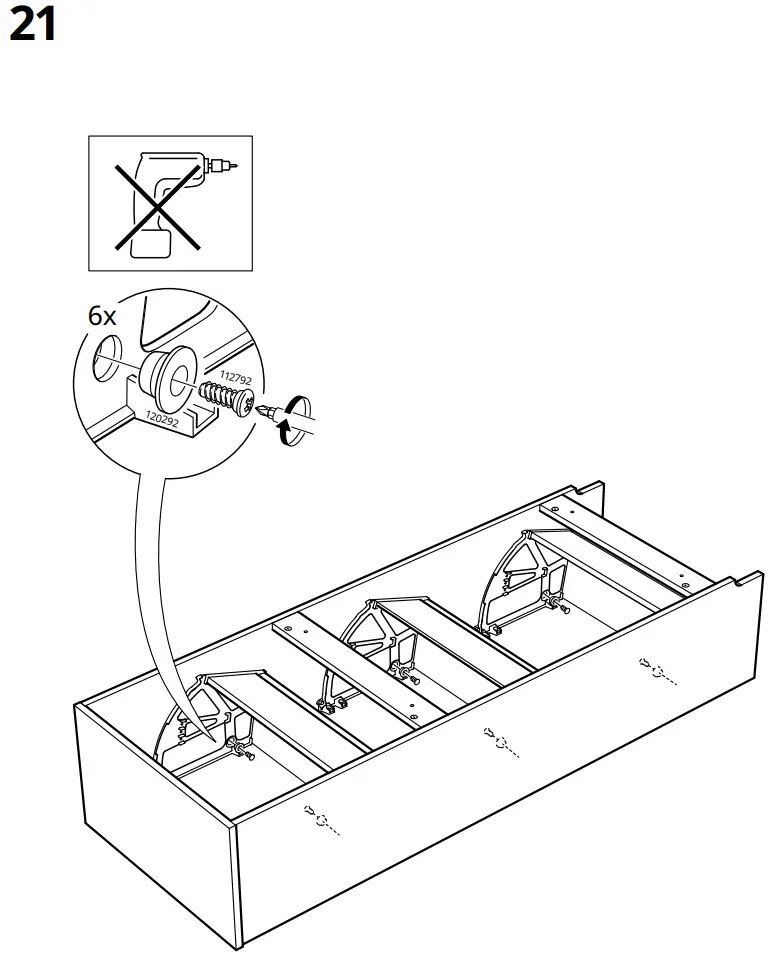 21

6x

112792

120292