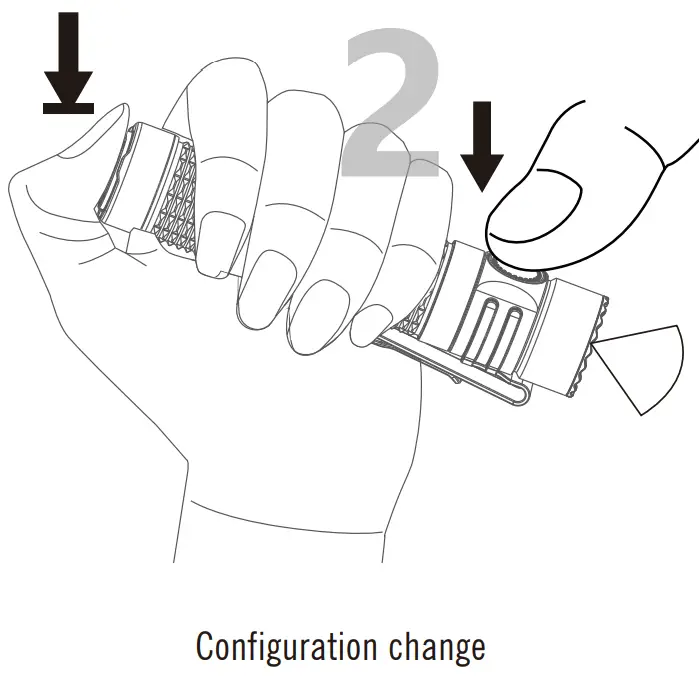 2

Configuration change