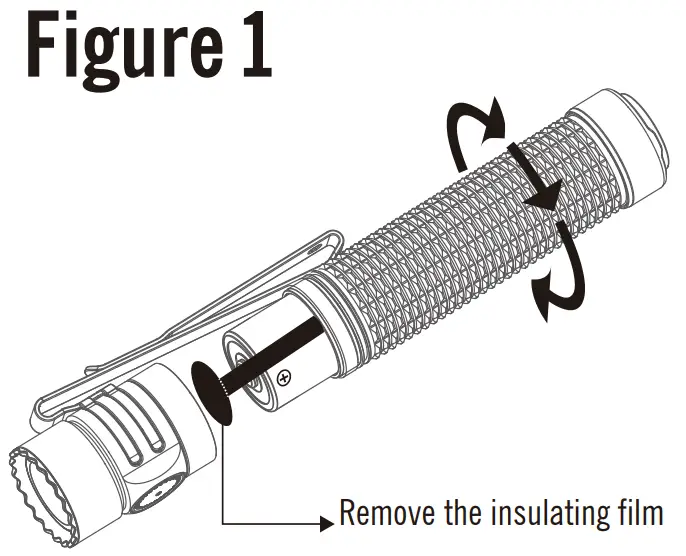 Figure 1

$\oplus$

Remove the insulating film