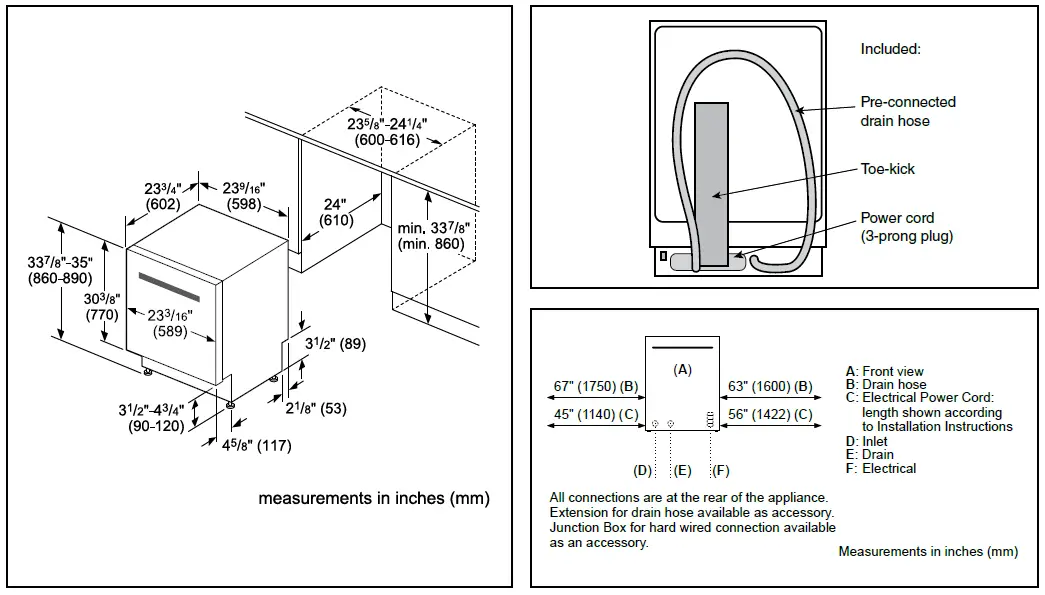 $23^5/_8$"-$24^1/_4$"
(600-616)

$23^3/_4$"
(602)

$23^9/_{16}$"
(598)

24"
(610)

min. $33^7/_8$"
(min. 860)

$33^7/_8$"-35"
(860-890)

$30^3/_8$"
(770)

$23^3/_{16}$"
(589)

$3^1/_2$" (89)

$3^1/_2$"-$4^3/_4$"
(90-120)

$2^1/_8$" (53)

$4^5/_8$" (117)

measurements in inches (mm)

Included:

Pre-connected drain hose

Toe-kick

Power cord
(3-prong plug)

(A)

67" (1750) (B)

45" (1140) (C)

63" (1600) (B)

56" (1422) (C)

(D) (E) (F)

A: Front view
B: Drain hose
C: Electrical Power Cord: length shown according to Installation Instructions
D: Inlet
E: Drain
F: Electrical

All connections are at the rear of the appliance.
Extension for drain hose available as accessory.
Junction Box for hard wired connection available as an accessory.

Measurements in inches (mm)