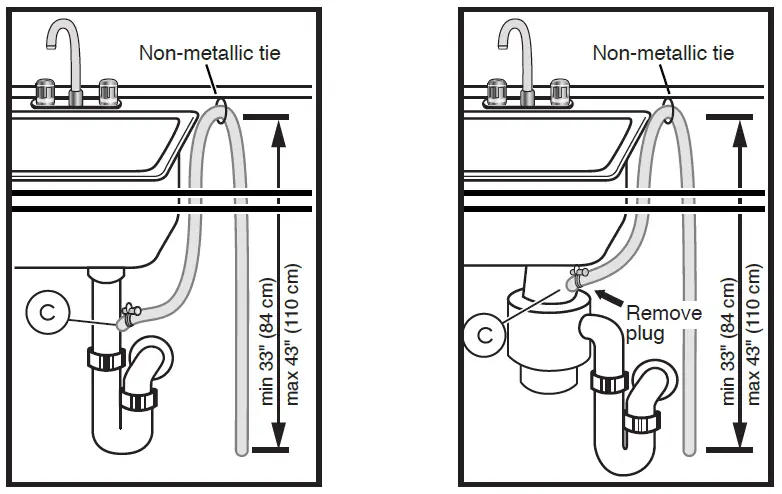 Non-metallic tie

C

min 33" (84 cm)
max 43" (110 cm)

Non-metallic tie

Remove plug

C

min 33" (84 cm)
max 43" (110 cm)