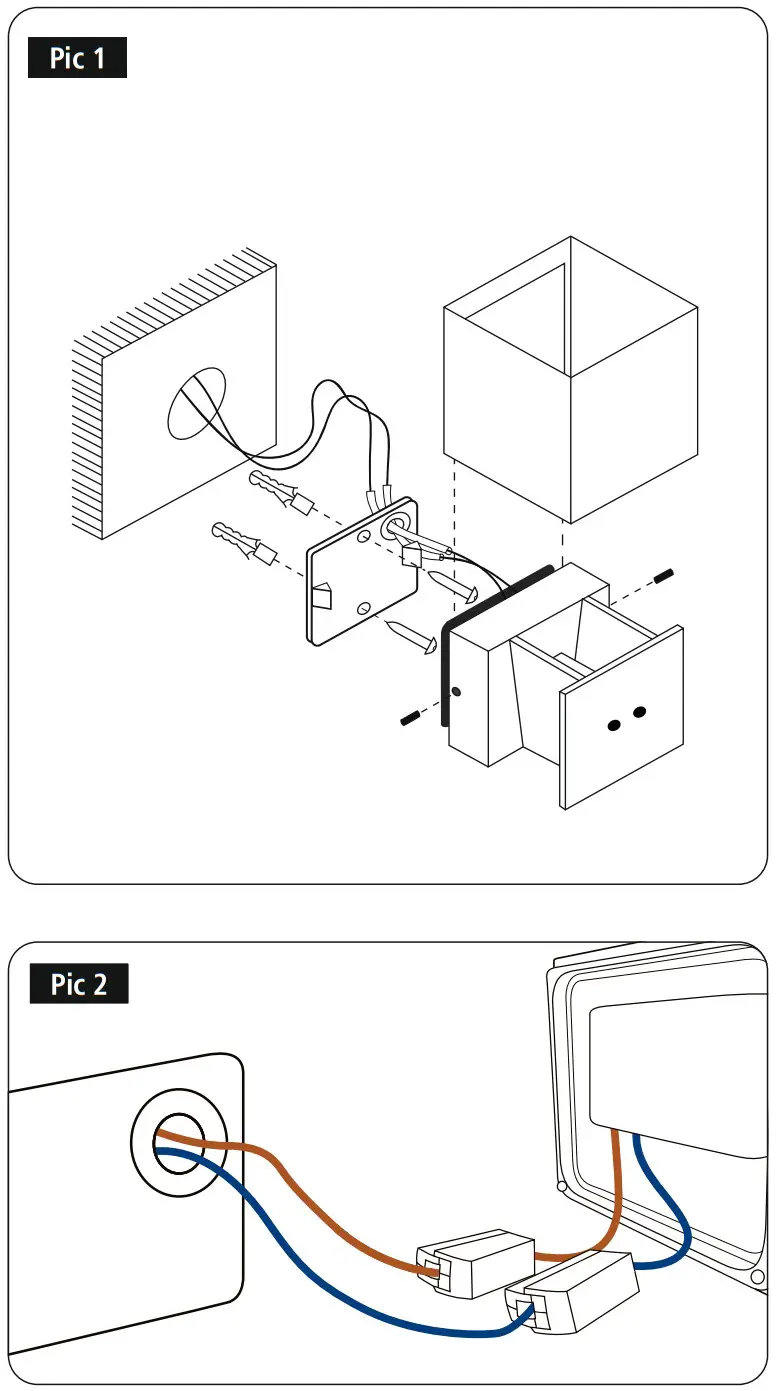 Pic 1

Pic 2