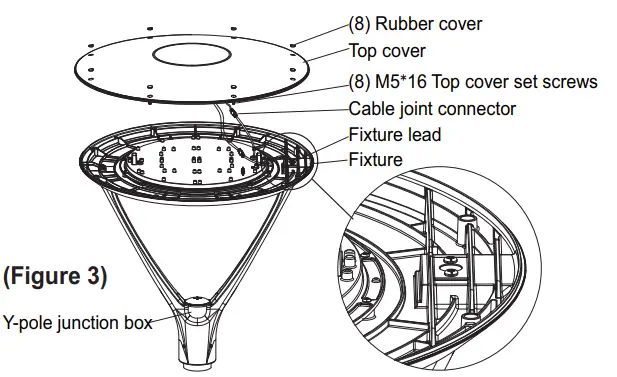 (8) Rubber cover
Top cover
(8) M5*16 Top cover set screws
Cable joint connector
Fixture lead
Fixture

(Figure 3)

Y-pole junction box