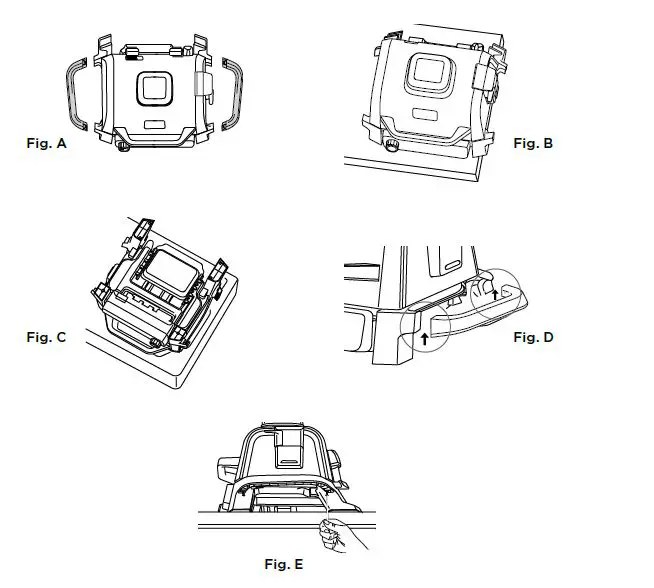 Fig. A

Fig. B

Fig. C

Fig. D

Fig. E