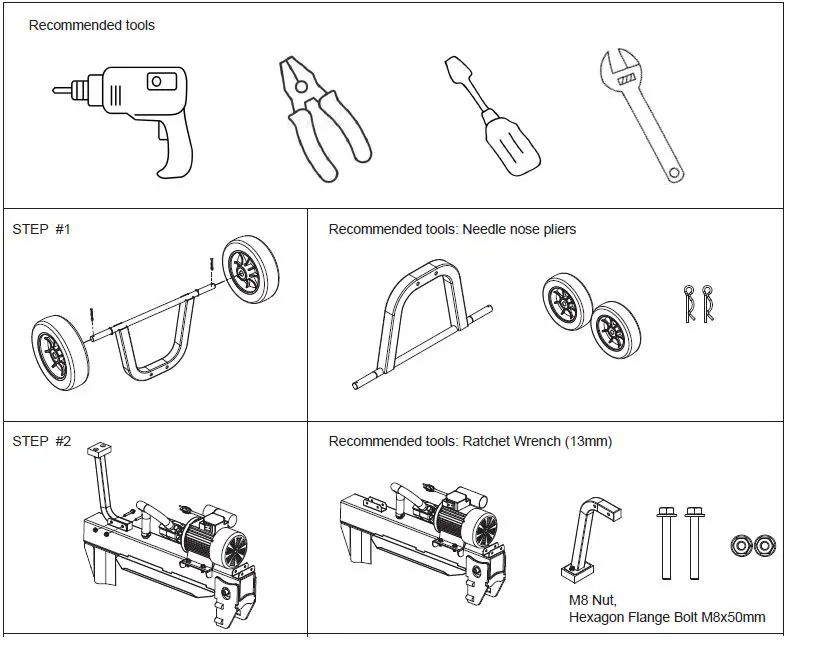 Recommended tools

STEP #1

Recommended tools: Needle nose pliers

STEP #2

Recommended tools: Ratchet Wrench (13mm)

M8 Nut,
Hexagon Flange Bolt M8x50mm