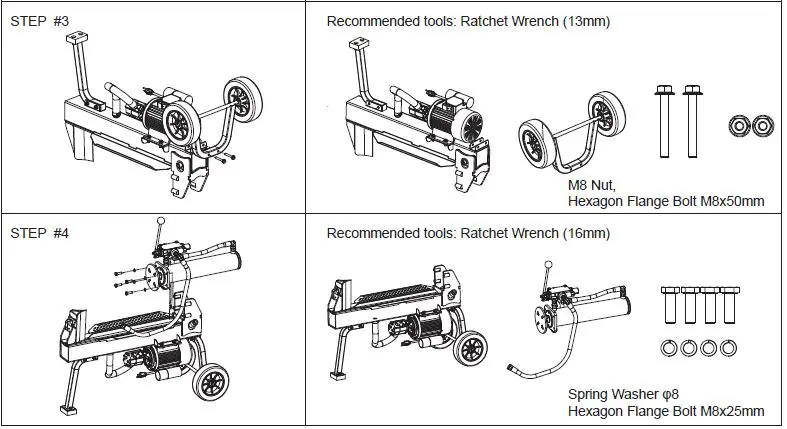 | STEP #3 | Recommended tools: Ratchet Wrench (13mm) M8 Nut, Hexagon Flange Bolt M8x50mm |
|---|---|
| STEP #4 | Recommended tools: Ratchet Wrench (16mm) Spring Washer φ8 Hexagon Flange Bolt M8x25mm |