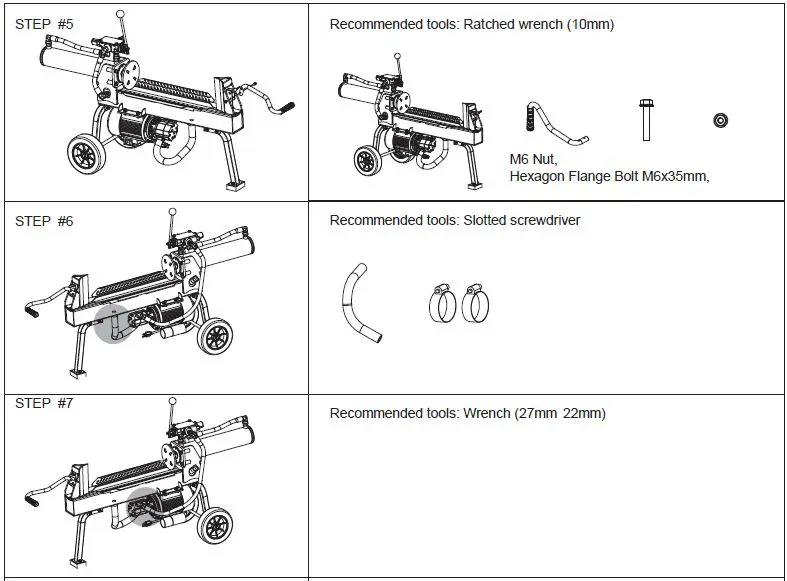 | STEP #5 | Recommended tools: Ratched wrench (10mm) M6 Nut, Hexagon Flange Bolt M6x35mm, |
|---|---|
| STEP #6 | Recommended tools: Slotted screwdriver |
| STEP #7 | Recommended tools: Wrench (27mm 22mm) |