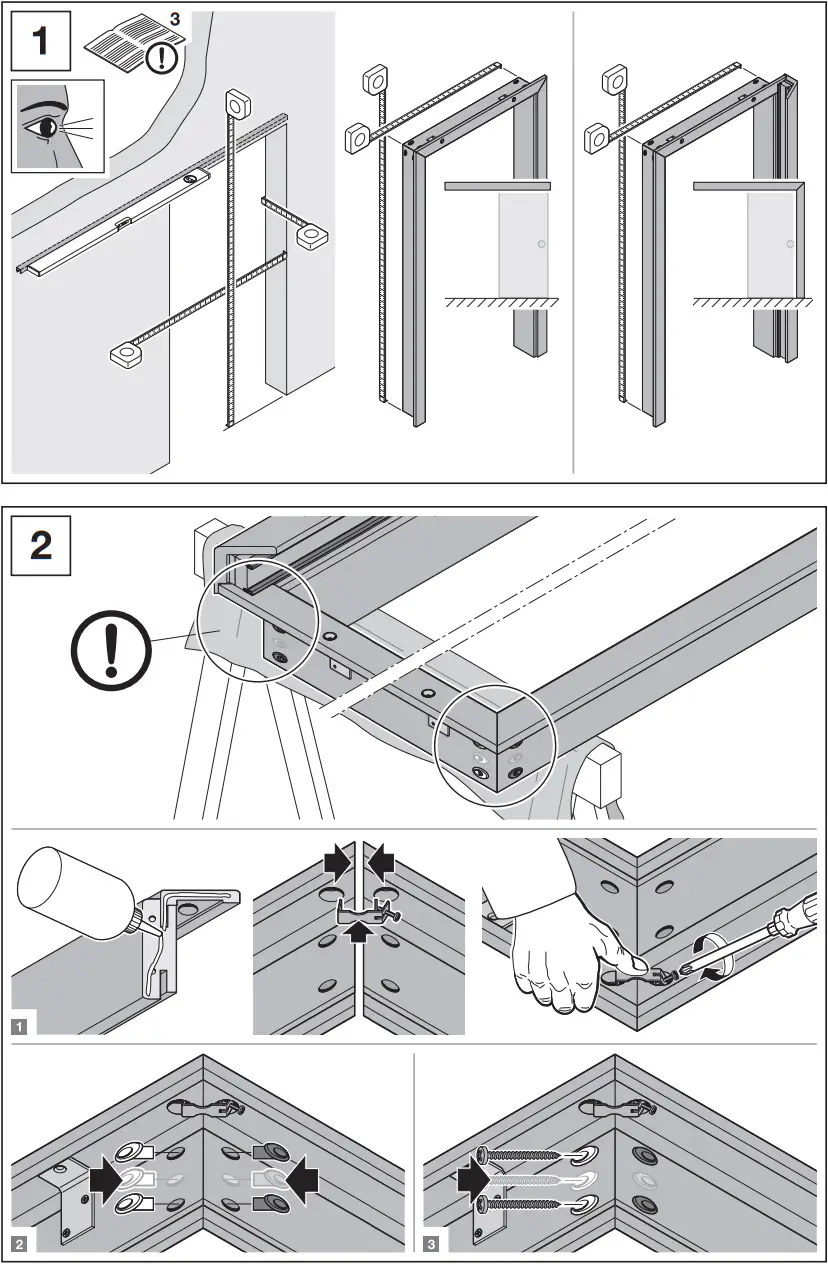 1

3

2

1

2

3